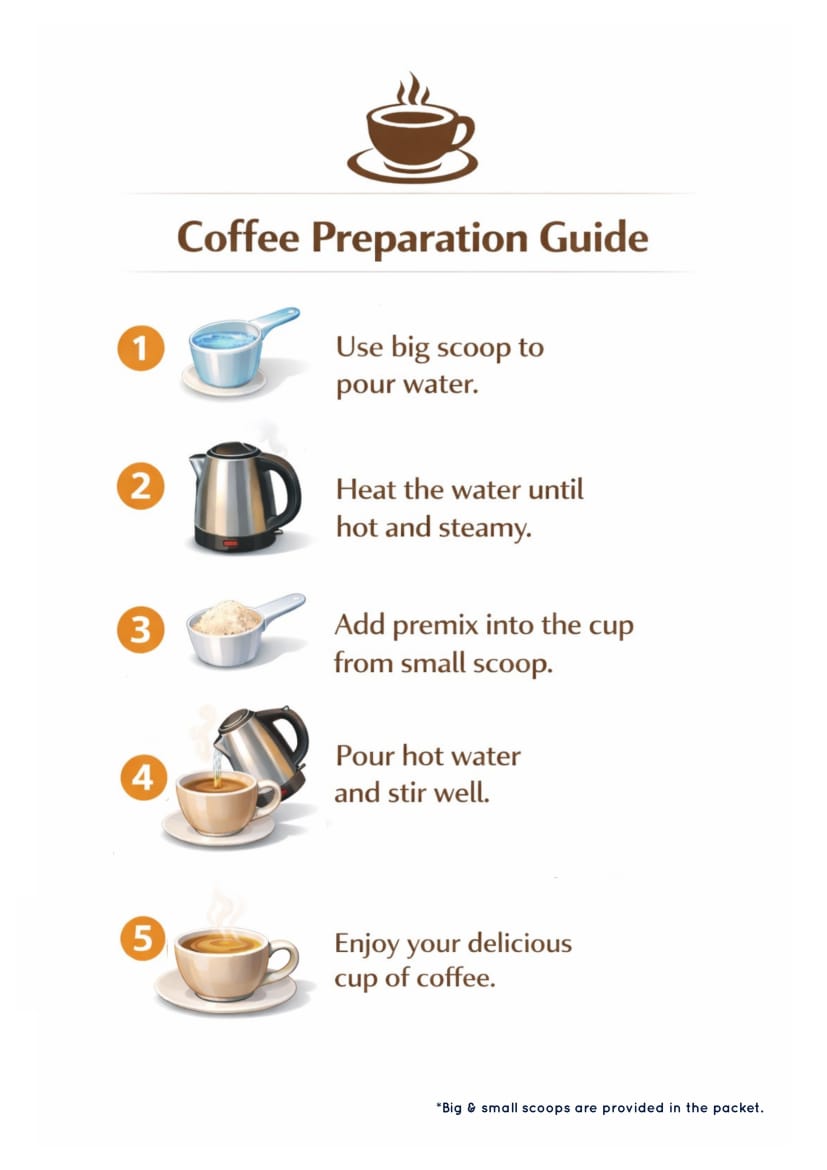 Coffee Preparation Guide

1 Use big scoop to pour water.

2 Heat the water until hot and steamy.

3 Add premix into the cup from small scoop.

4 Pour hot water and stir well.

5 Enjoy your delicious cup of coffee.

*Big & small scoops are provided in the packet.